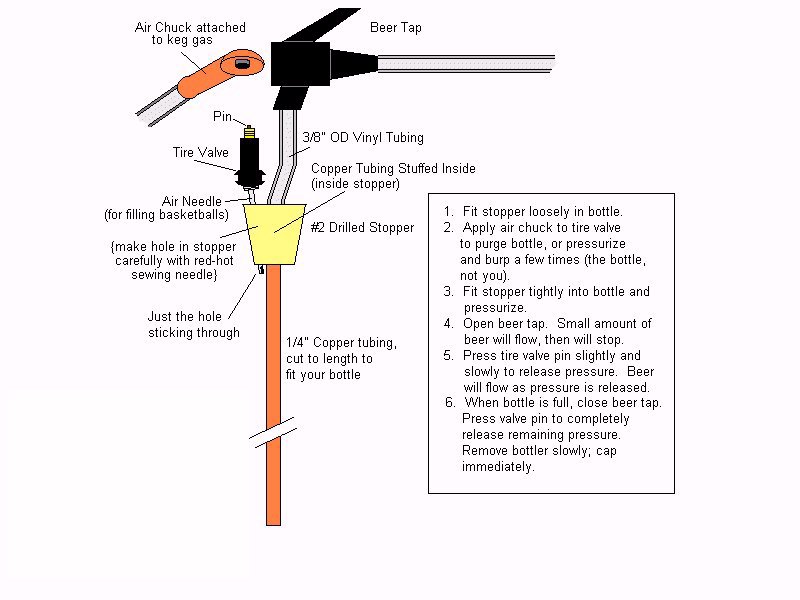 Air Chuck attached to keg gas

Beer Tap

Pin

3/8" OD Vinyl Tubing

Tire Valve

Copper Tubing Stuffed Inside (inside stopper)

Air Needle (for filling basketballs)

#2 Drilled Stopper

{make hole in stopper carefully with red-hot sewing needle}

Just the hole sticking through

1/4" Copper tubing, cut to length to fit your bottle

1. Fit stopper loosely in bottle.
2. Apply air chuck to tire valve to purge bottle, or pressurize and burp a few times (the bottle, not you).
3. Fit stopper tightly into bottle and pressurize.
4. Open beer tap. Small amount of beer will flow, then will stop.
5. Press tire valve pin slightly and slowly to release pressure. Beer will flow as pressure is released.
6. When bottle is full, close beer tap. Press valve pin to completely release remaining pressure. Remove bottler slowly; cap immediately.